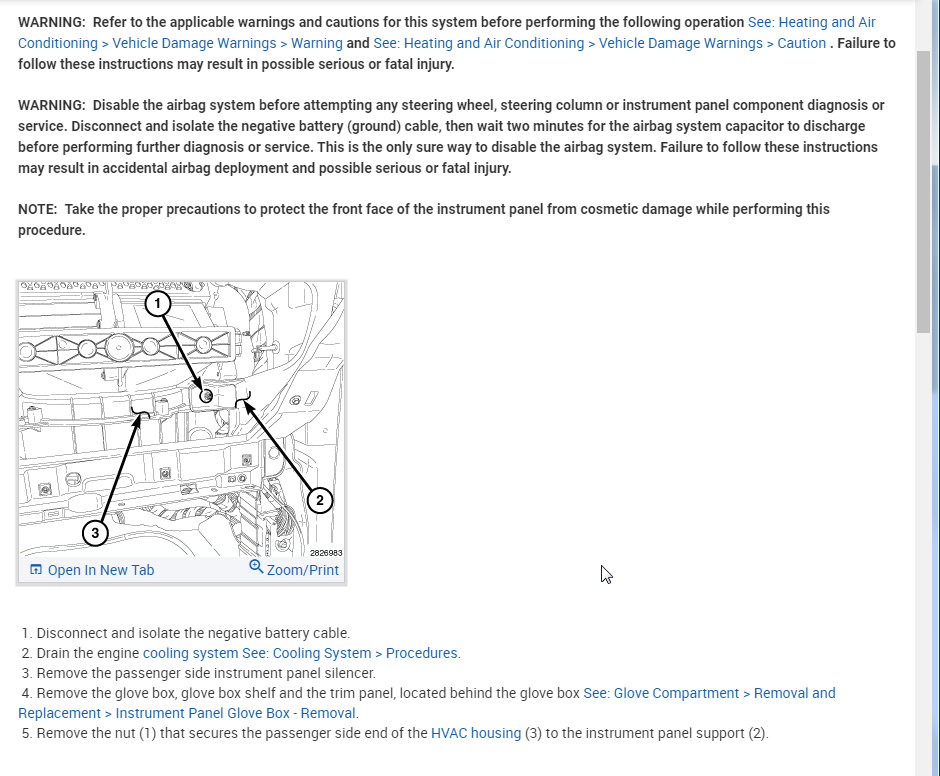 WARNING: Refer to the applicable warnings and cautions for this system before performing the following operation See: Heating and Air Conditioning > Vehicle Damage Warnings > Warning and See: Heating and Air Conditioning > Vehicle Damage Warnings > Caution . Failure to follow these instructions may result in possible serious or fatal injury.

WARNING: Disable the airbag system before attempting any steering wheel, steering column or instrument panel component diagnosis or service. Disconnect and isolate the negative battery (ground) cable, then wait two minutes for the airbag system capacitor to discharge before performing further diagnosis or service. This is the only sure way to disable the airbag system. Failure to follow these instructions may result in accidental airbag deployment and possible serious or fatal injury.

NOTE: Take the proper precautions to protect the front face of the instrument panel from cosmetic damage while performing this procedure.

1

2

3

2826983

Open In New Tab

Zoom/Print

1. Disconnect and isolate the negative battery cable.
2. Drain the engine cooling system See: Cooling System > Procedures.
3. Remove the passenger side instrument panel silencer.
4. Remove the glove box, glove box shelf and the trim panel, located behind the glove box See: Glove Compartment > Removal and Replacement > Instrument Panel Glove Box - Removal.
5. Remove the nut (1) that secures the passenger side end of the HVAC housing (3) to the instrument panel support (2).