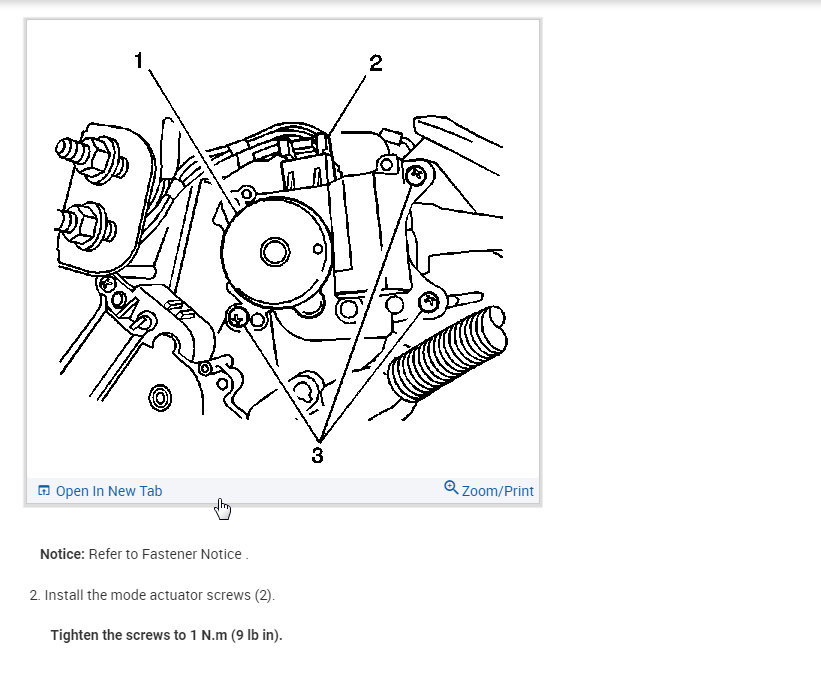 1

2

3

Open In New Tab

Zoom/Print

**Notice:** Refer to Fastener Notice .

2. Install the mode actuator screws (2).

**Tighten the screws to 1 N.m (9 lb in).**