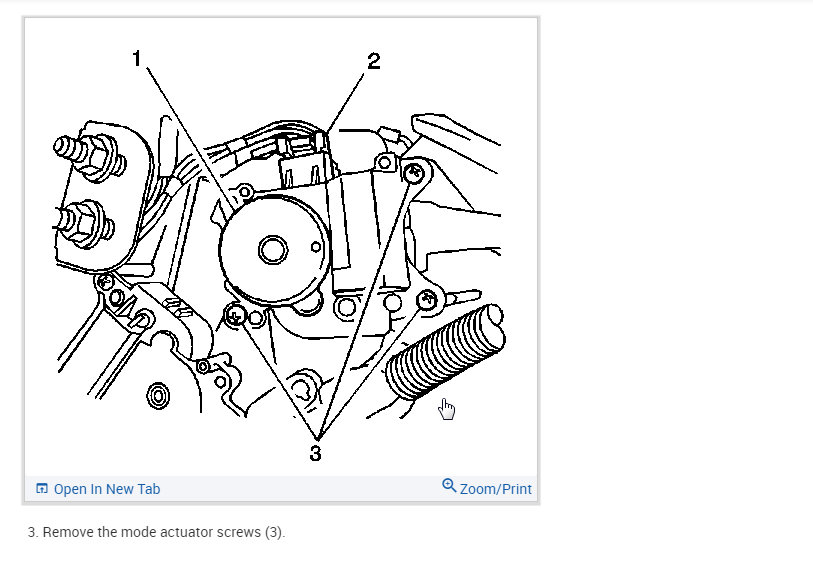 1
2
3

Open In New Tab
Zoom/Print

3. Remove the mode actuator screws (3).