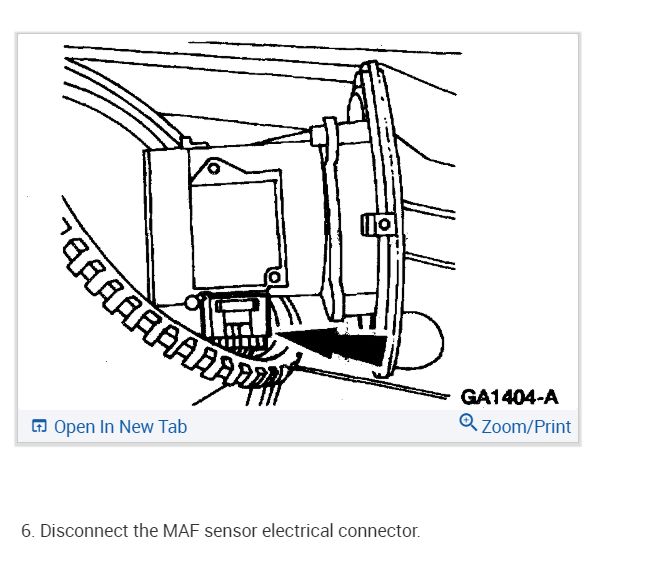 GA1404-A

Open In New Tab

Zoom/Print

6. Disconnect the MAF sensor electrical connector.