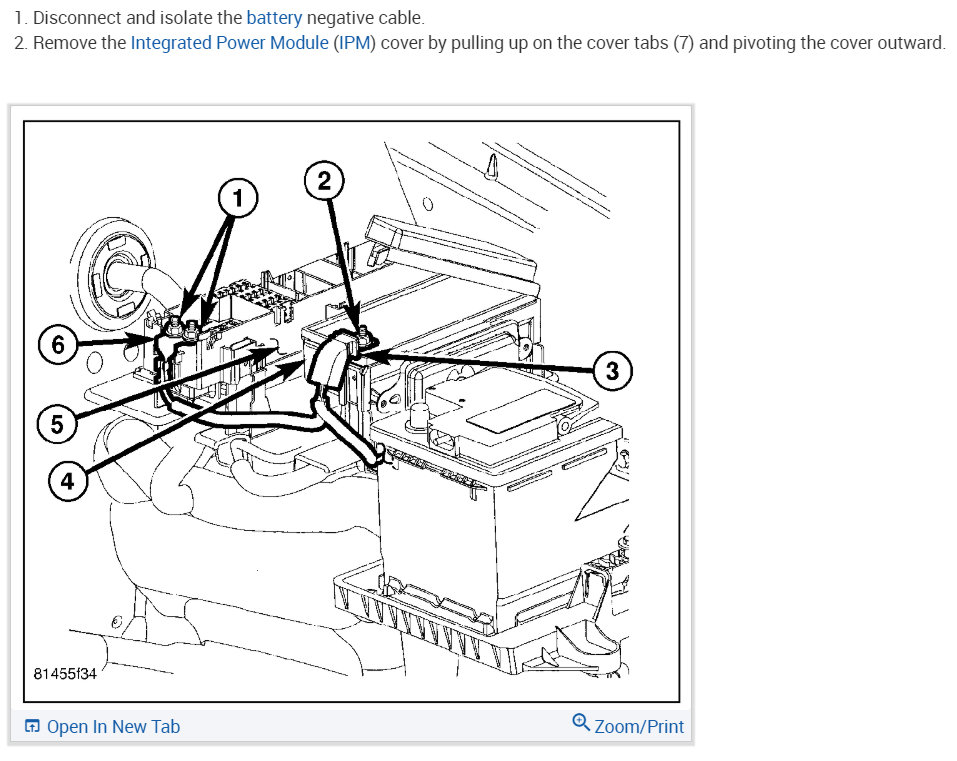 1. Disconnect and isolate the battery negative cable.
2. Remove the Integrated Power Module (IPM) cover by pulling up on the cover tabs (7) and pivoting the cover outward.

1
2
6
3
5
4
81455f34

Open In New Tab
Zoom/Print