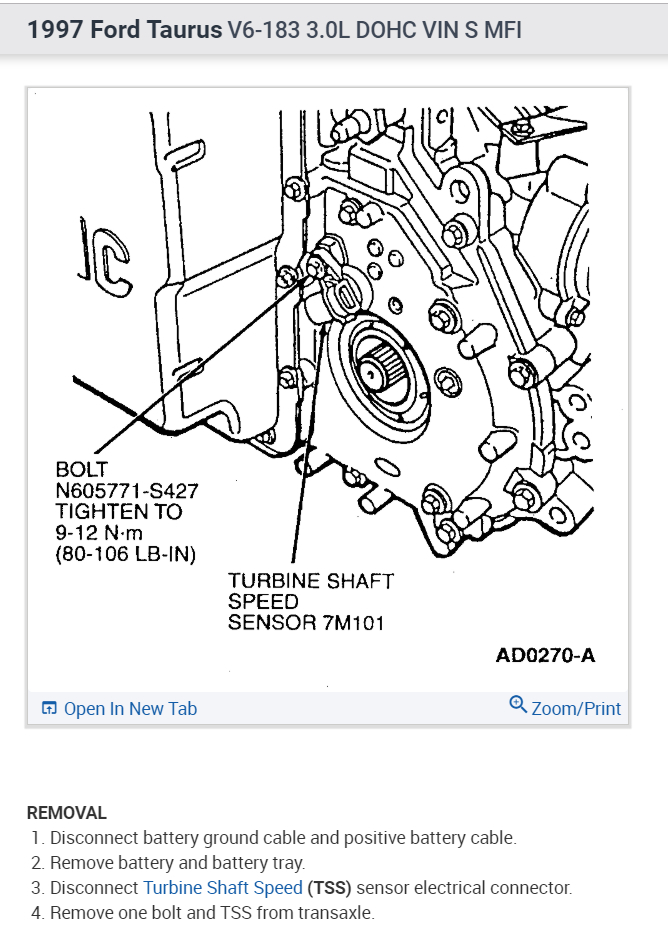 1997 Ford Taurus V6-183 3.0L DOHC VIN S MFI

BOLT
N605771-S427
TIGHTEN TO
9-12 N·m
(80-106 LB-IN)

TURBINE SHAFT
SPEED
SENSOR 7M101

AD0270-A

Open In New Tab

Zoom/Print

REMOVAL
1. Disconnect battery ground cable and positive battery cable.
2. Remove battery and battery tray.
3. Disconnect Turbine Shaft Speed (TSS) sensor electrical connector.
4. Remove one bolt and TSS from transaxle.