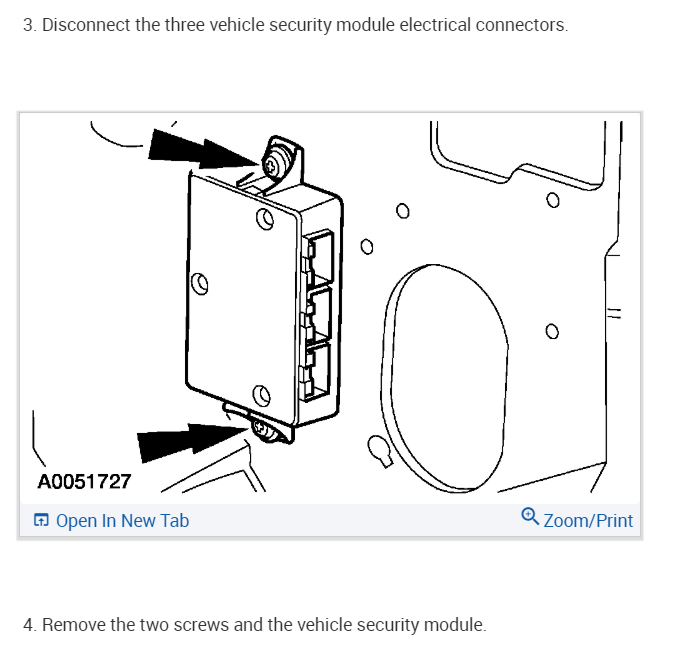 3. Disconnect the three vehicle security module electrical connectors.

A0051727

Open In New Tab

Zoom/Print

4. Remove the two screws and the vehicle security module.