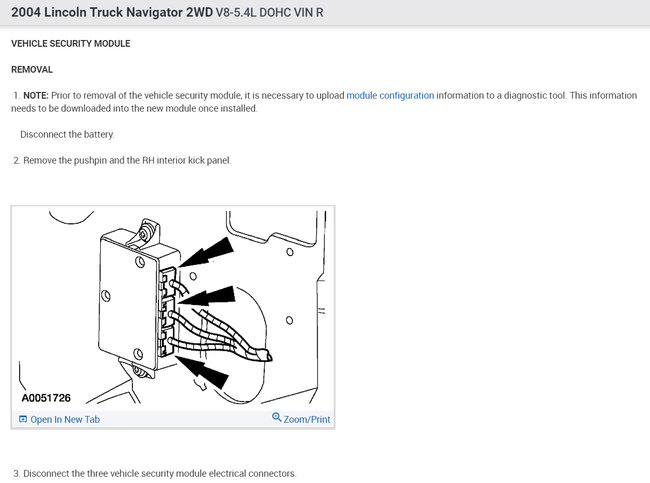 2004 Lincoln Truck Navigator 2WD V8-5.4L DOHC VIN R

VEHICLE SECURITY MODULE

REMOVAL

1. NOTE: Prior to removal of the vehicle security module, it is necessary to upload module configuration information to a diagnostic tool. This information needs to be downloaded into the new module once installed.

Disconnect the battery.

2. Remove the pushpin and the RH interior kick panel.

A0051726

Open In New Tab

Zoom/Print

3. Disconnect the three vehicle security module electrical connectors.