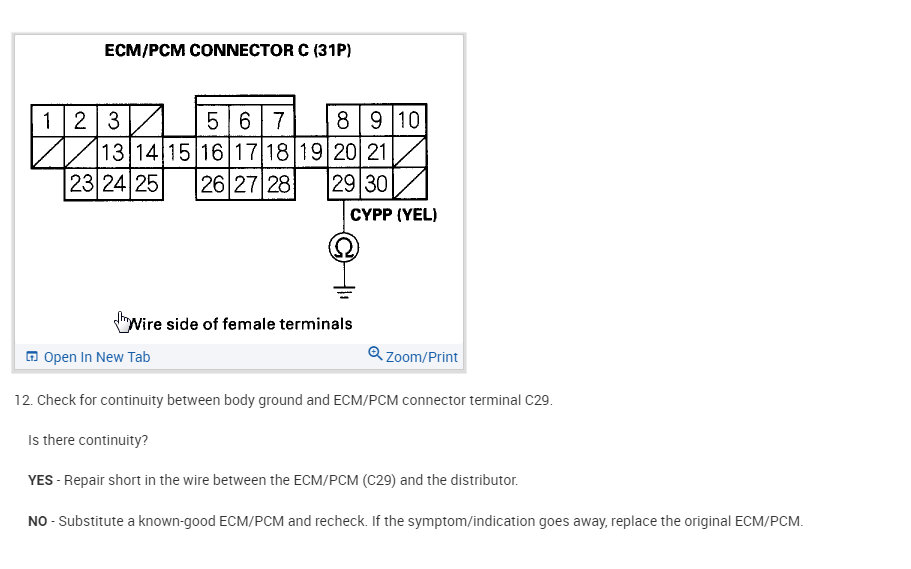 ECM/PCM CONNECTOR C (31P)

1 2 3 5 6 7 8 9 10
13 14 15 16 17 18 19 20 21
23 24 25 26 27 28 29 30

CYPP (YEL)

$\Omega$

Wire side of female terminals

Open In New Tab

Zoom/Print

12. Check for continuity between body ground and ECM/PCM connector terminal C29.

Is there continuity?

YES - Repair short in the wire between the ECM/PCM (C29) and the distributor.

NO - Substitute a known-good ECM/PCM and recheck. If the symptom/indication goes away, replace the original ECM/PCM.