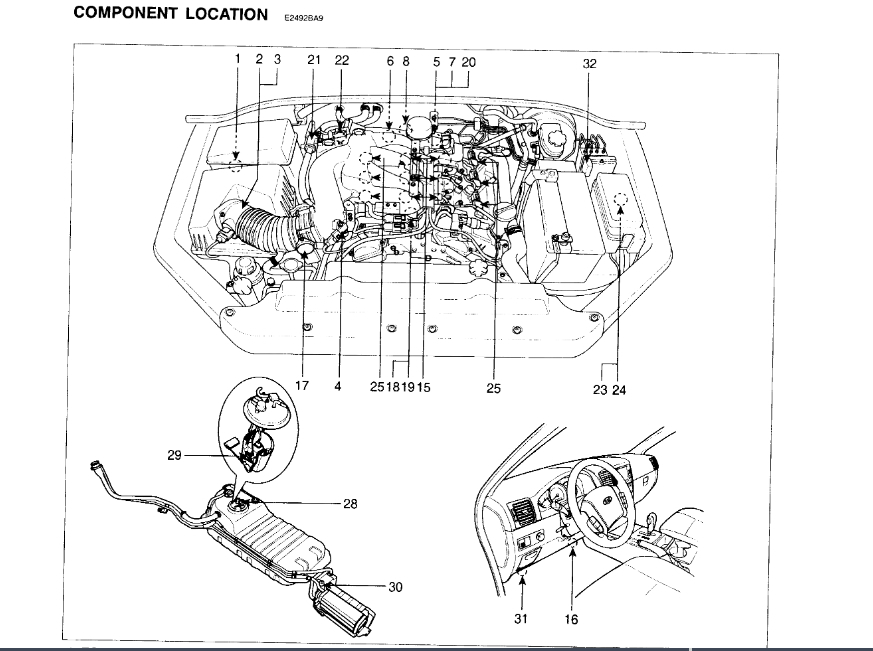 COMPONENT LOCATION E2492BA9

1 2 3 21 22 6 8 5 7 20 32

17 4 25 18 19 15 25 23 24

29

28

30

31 16