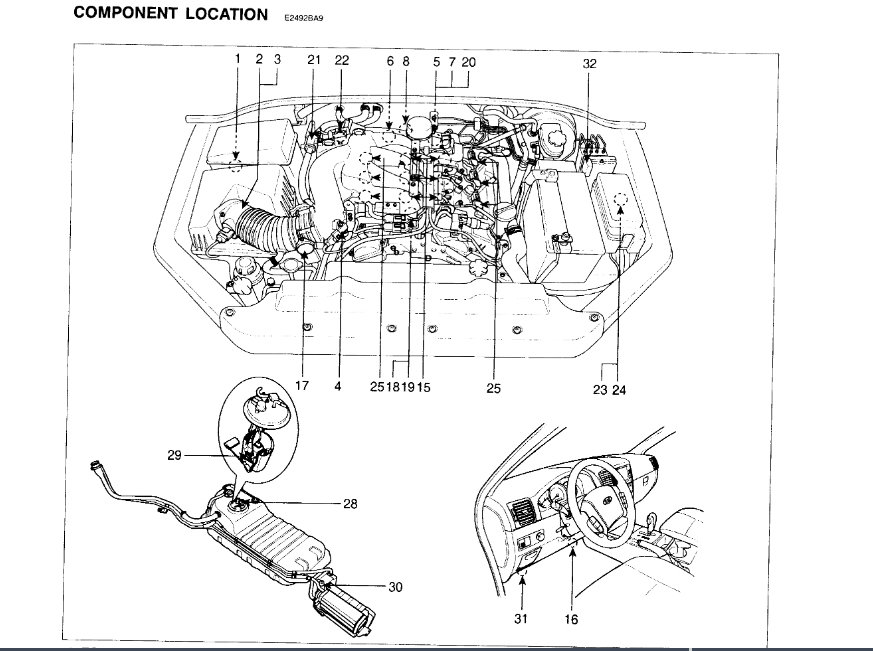 COMPONENT LOCATION E2492BA9

1 2 3 21 22 6 8 5 7 20 32

17 4 25 18 19 15 25 23 24

29

28

30

31 16