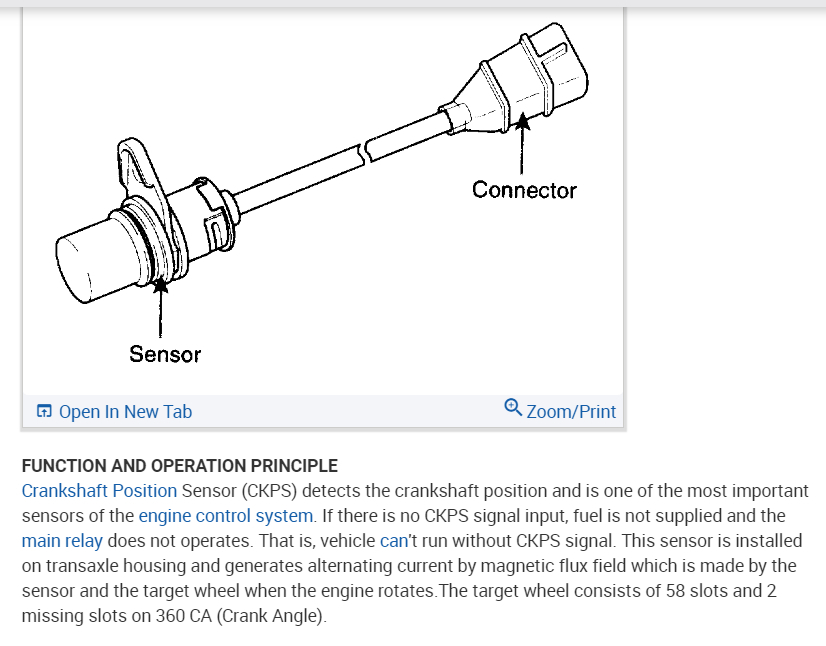 Connector

Sensor

Open In New Tab

Zoom/Print

FUNCTION AND OPERATION PRINCIPLE
Crankshaft Position Sensor (CKPS) detects the crankshaft position and is one of the most important sensors of the engine control system. If there is no CKPS signal input, fuel is not supplied and the main relay does not operates. That is, vehicle can't run without CKPS signal. This sensor is installed on transaxle housing and generates alternating current by magnetic flux field which is made by the sensor and the target wheel when the engine rotates.The target wheel consists of 58 slots and 2 missing slots on 360 CA (Crank Angle).