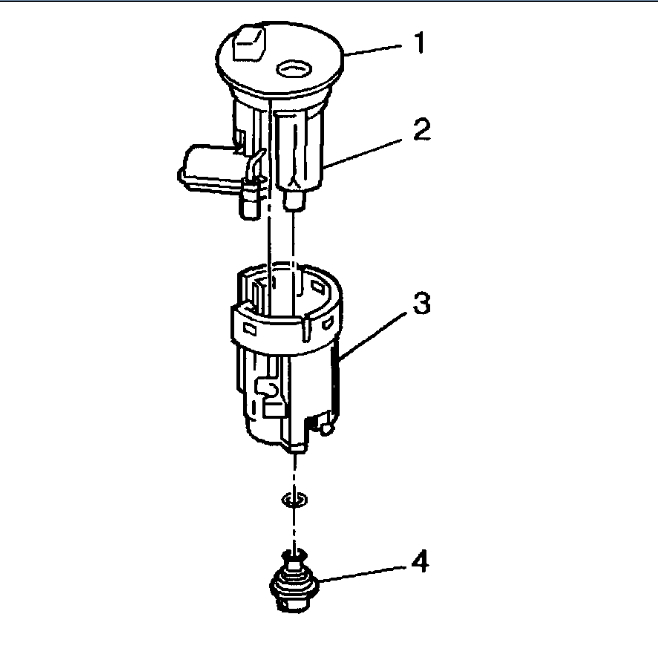 1
2
3
4