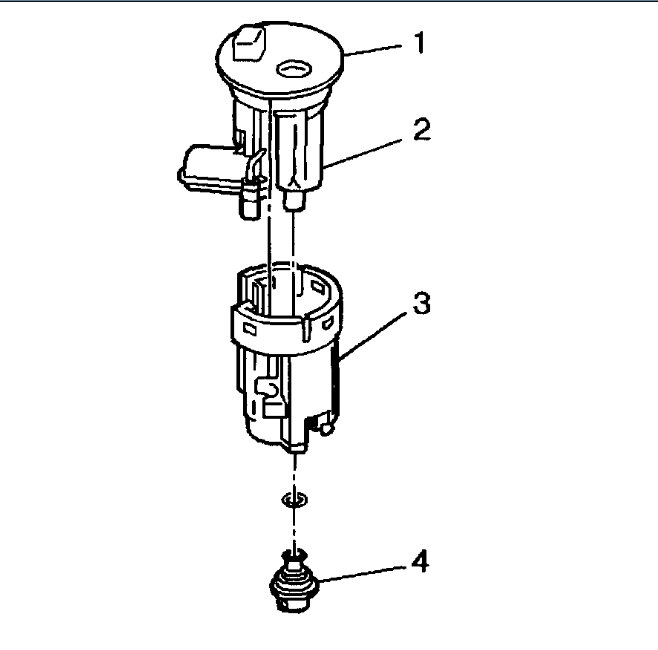 1
2
3
4