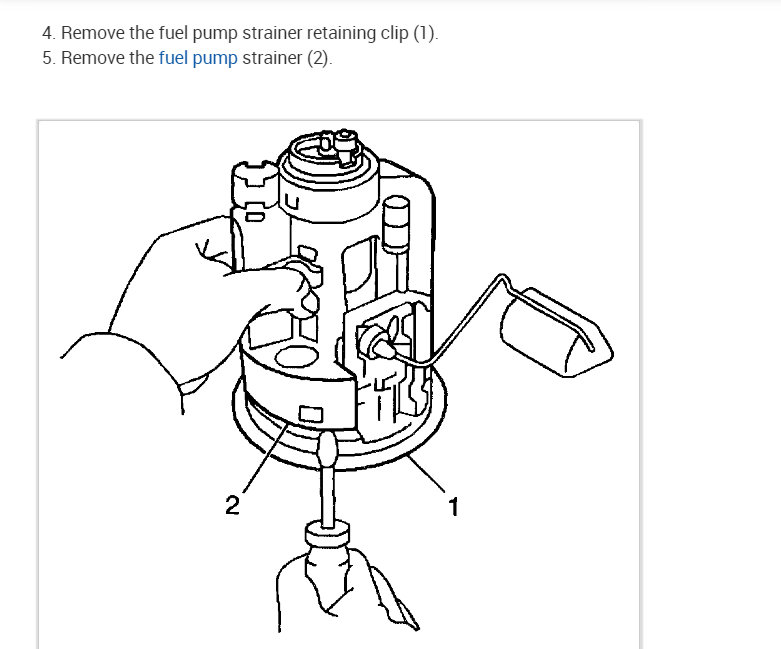 4. Remove the fuel pump strainer retaining clip (1).
5. Remove the fuel pump strainer (2).

2
1