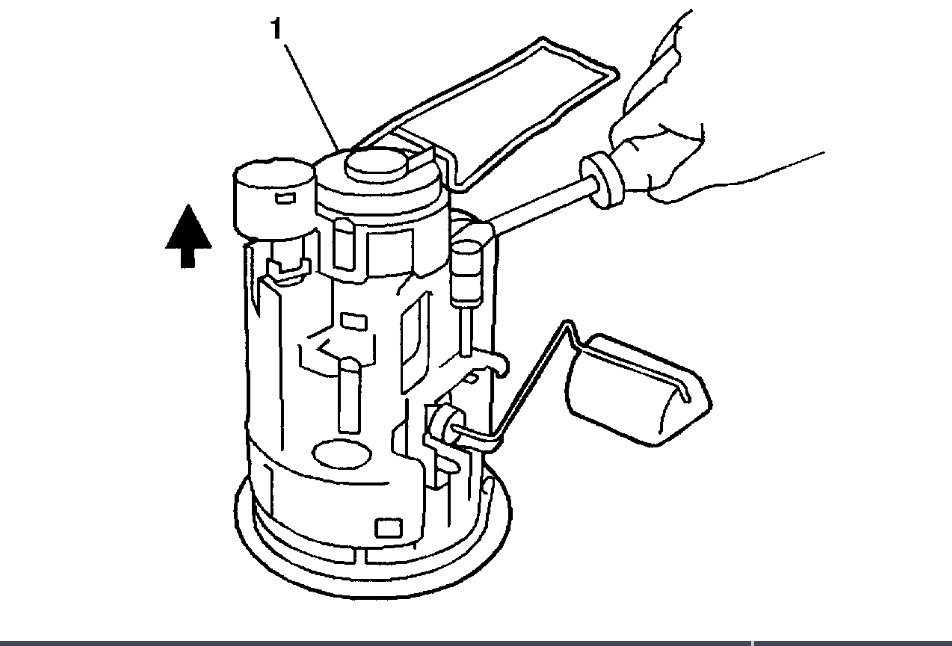 1