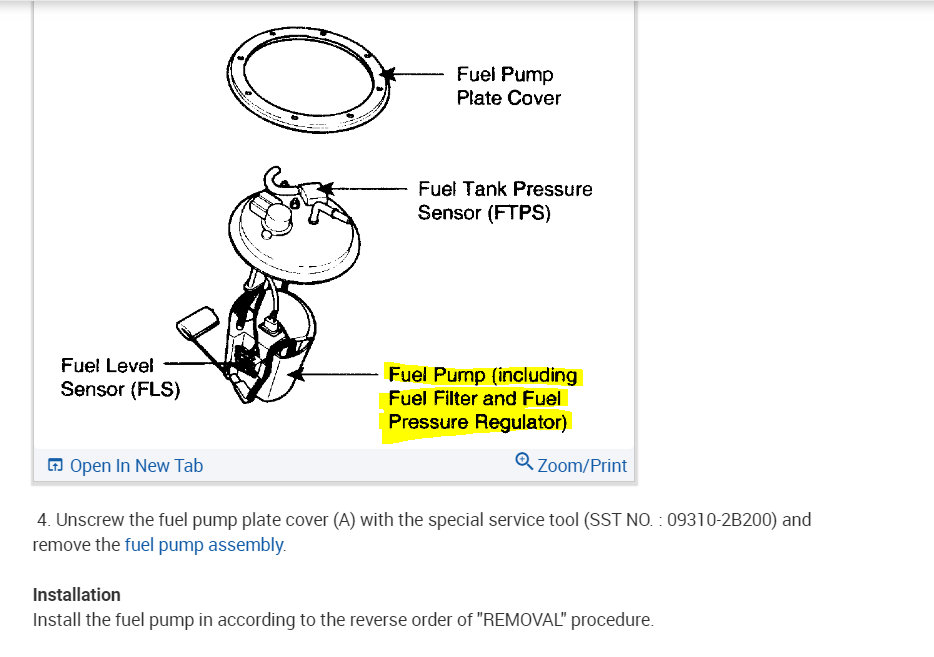 Fuel Pump Plate Cover

Fuel Tank Pressure Sensor (FTPS)

Fuel Level Sensor (FLS)

Fuel Pump (including Fuel Filter and Fuel Pressure Regulator)

Open In New Tab

Zoom/Print

4. Unscrew the fuel pump plate cover (A) with the special service tool (SST NO. : 09310-2B200) and remove the fuel pump assembly.

Installation
Install the fuel pump in according to the reverse order of "REMOVAL" procedure.