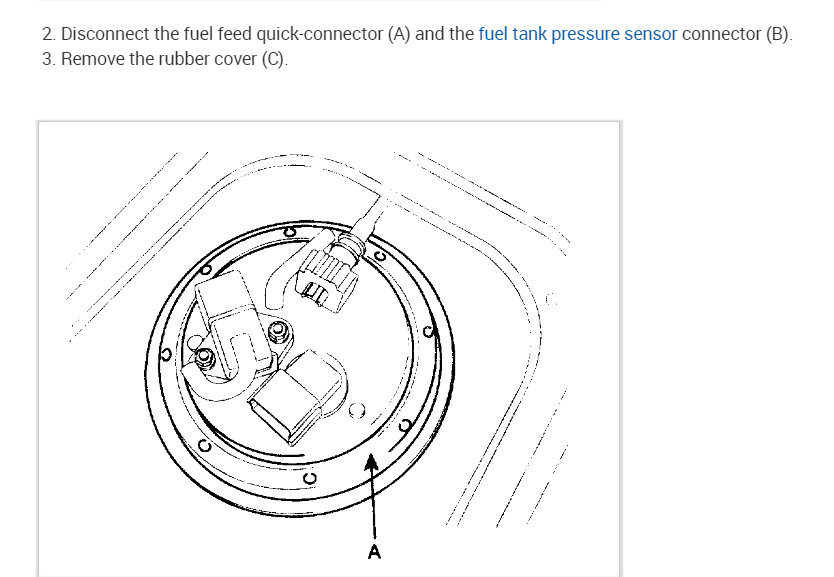 2. Disconnect the fuel feed quick-connector (A) and the fuel tank pressure sensor connector (B).
3. Remove the rubber cover (C).

A