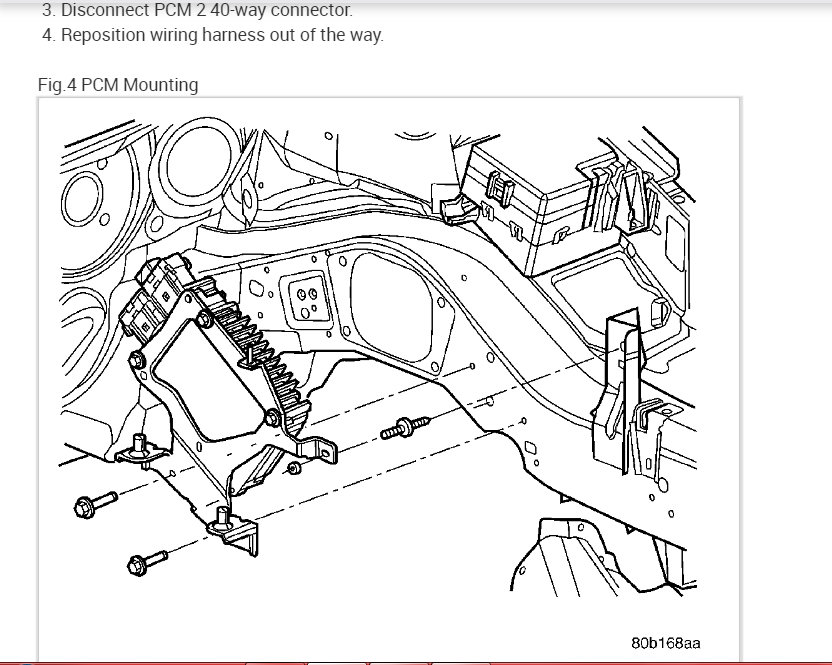 3. Disconnect PCM 2 40-way connector.
4. Reposition wiring harness out of the way.

Fig.4 PCM Mounting

80b168aa