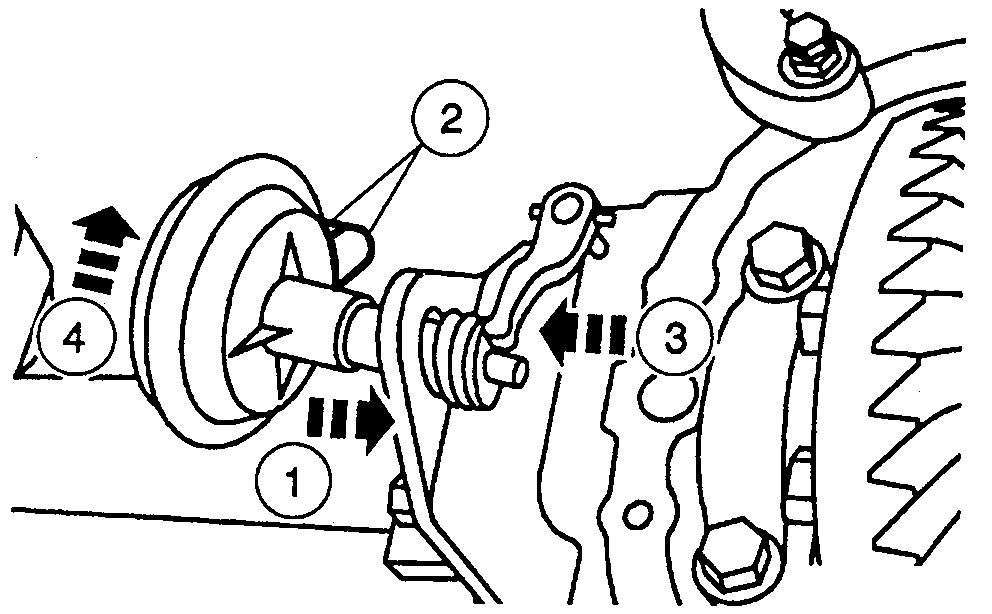 2
4
3
1