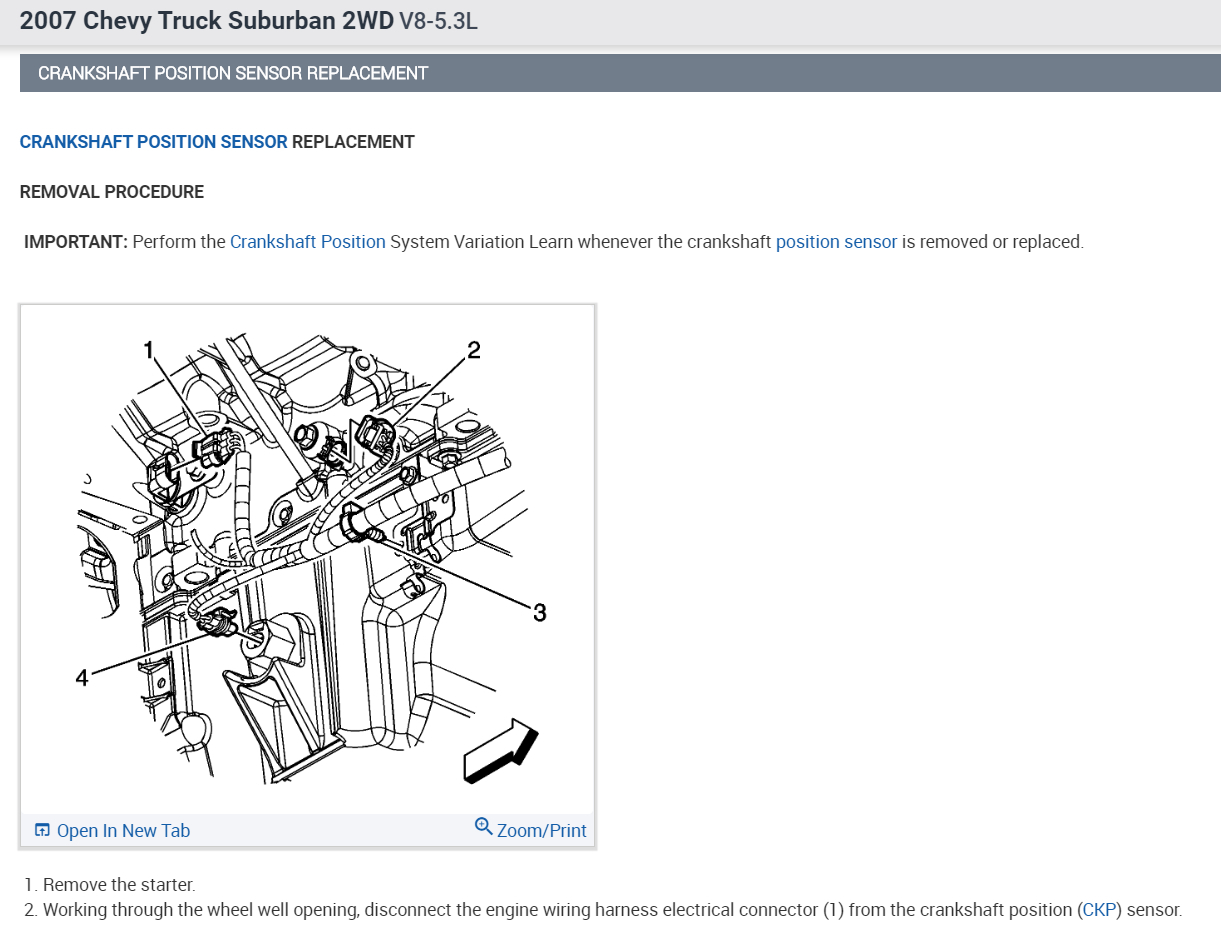 2007 Chevy Truck Suburban 2WD V8-5.3L

CRANKSHAFT POSITION SENSOR REPLACEMENT

CRANKSHAFT POSITION SENSOR REPLACEMENT

REMOVAL PROCEDURE

IMPORTANT: Perform the Crankshaft Position System Variation Learn whenever the crankshaft position sensor is removed or replaced.

1

2

3

4

Open In New Tab

Zoom/Print

1. Remove the starter.
2. Working through the wheel well opening, disconnect the engine wiring harness electrical connector (1) from the crankshaft position (CKP) sensor.