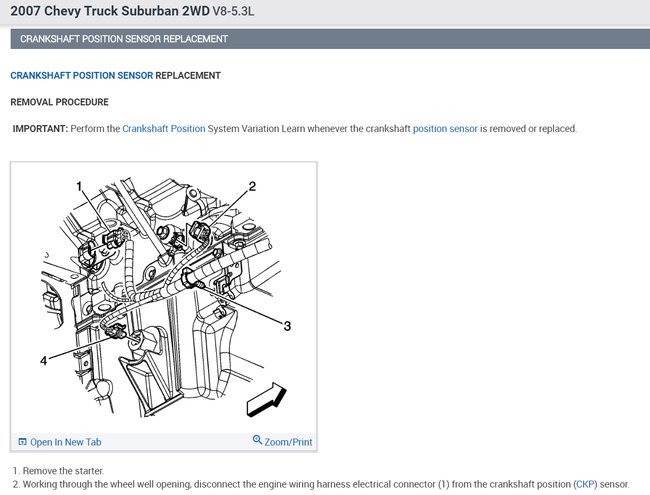 2007 Chevy Truck Suburban 2WD V8-5.3L

CRANKSHAFT POSITION SENSOR REPLACEMENT

CRANKSHAFT POSITION SENSOR REPLACEMENT

REMOVAL PROCEDURE

IMPORTANT: Perform the Crankshaft Position System Variation Learn whenever the crankshaft position sensor is removed or replaced.

1

2

3

4

Open In New Tab

Zoom/Print

1. Remove the starter.
2. Working through the wheel well opening, disconnect the engine wiring harness electrical connector (1) from the crankshaft position (CKP) sensor.