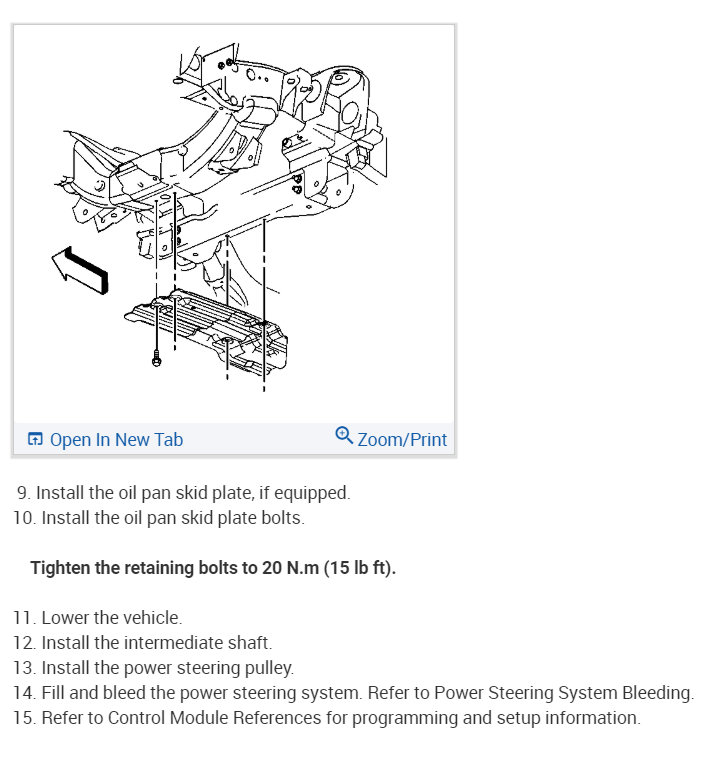 Open In New Tab

Zoom/Print

9. Install the oil pan skid plate, if equipped.
10. Install the oil pan skid plate bolts.

**Tighten the retaining bolts to 20 N.m (15 lb ft).**

11. Lower the vehicle.
12. Install the intermediate shaft.
13. Install the power steering pulley.
14. Fill and bleed the power steering system. Refer to Power Steering System Bleeding.
15. Refer to Control Module References for programming and setup information.