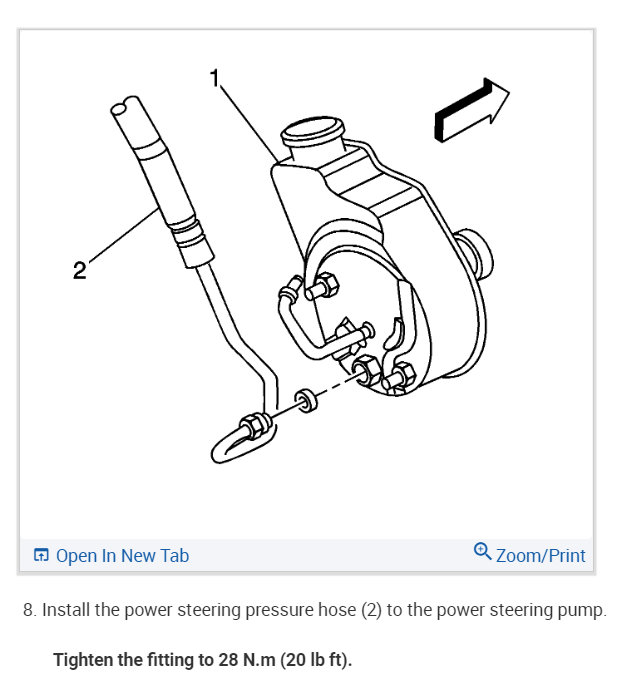 1

2

Open In New Tab

Zoom/Print

8. Install the power steering pressure hose (2) to the power steering pump.

Tighten the fitting to 28 N.m (20 lb ft).