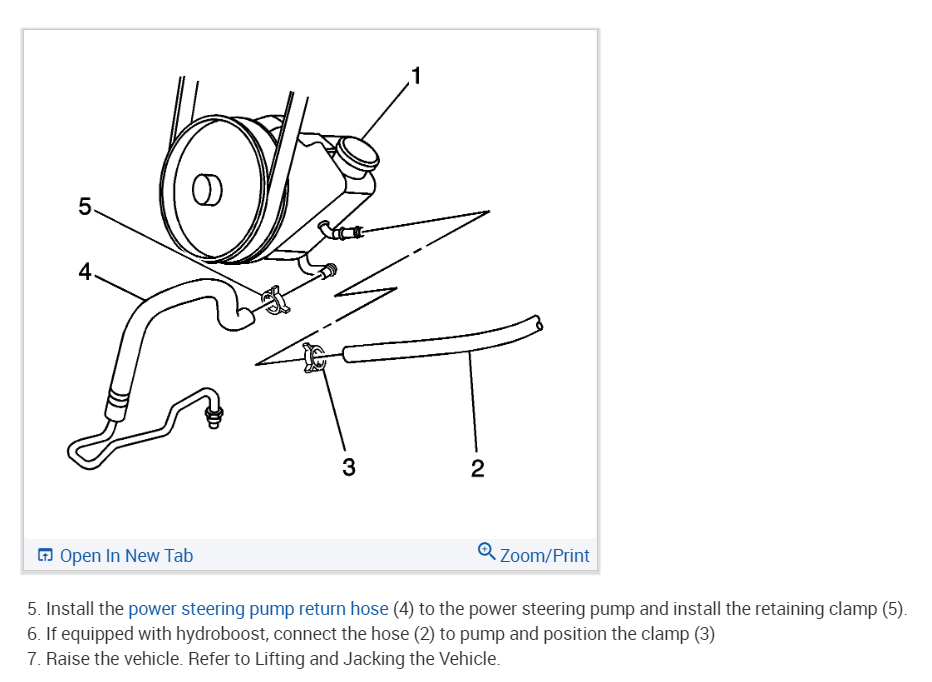 1

5

4

3

2

Open In New Tab

Zoom/Print

5. Install the power steering pump return hose (4) to the power steering pump and install the retaining clamp (5).
6. If equipped with hydroboost, connect the hose (2) to pump and position the clamp (3)
7. Raise the vehicle. Refer to Lifting and Jacking the Vehicle.