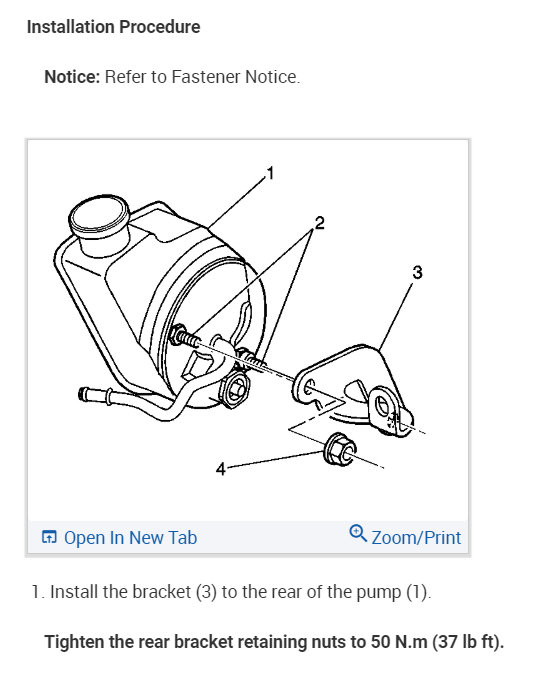 Installation Procedure

Notice: Refer to Fastener Notice.

1
2
3
4

Open In New Tab
Zoom/Print

1. Install the bracket (3) to the rear of the pump (1).

Tighten the rear bracket retaining nuts to 50 N.m (37 lb ft).