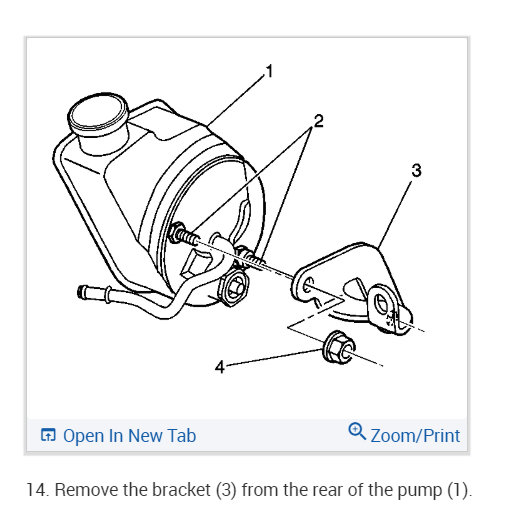 1
2
3
4

Open In New Tab

Zoom/Print

14. Remove the bracket (3) from the rear of the pump (1).