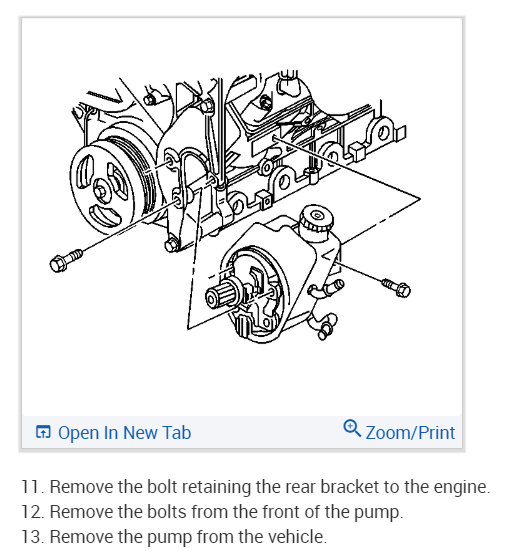 Open In New Tab

Zoom/Print

11. Remove the bolt retaining the rear bracket to the engine.
12. Remove the bolts from the front of the pump.
13. Remove the pump from the vehicle.