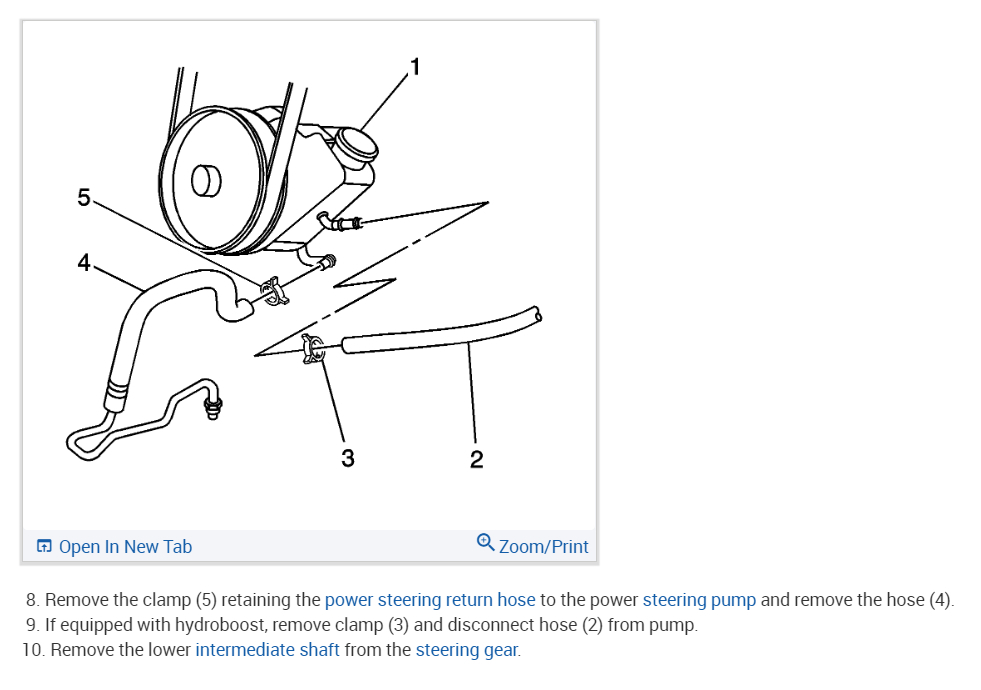 1
5
4
3
2

Open In New Tab
Zoom/Print

8. Remove the clamp (5) retaining the power steering return hose to the power steering pump and remove the hose (4).
9. If equipped with hydroboost, remove clamp (3) and disconnect hose (2) from pump.
10. Remove the lower intermediate shaft from the steering gear.