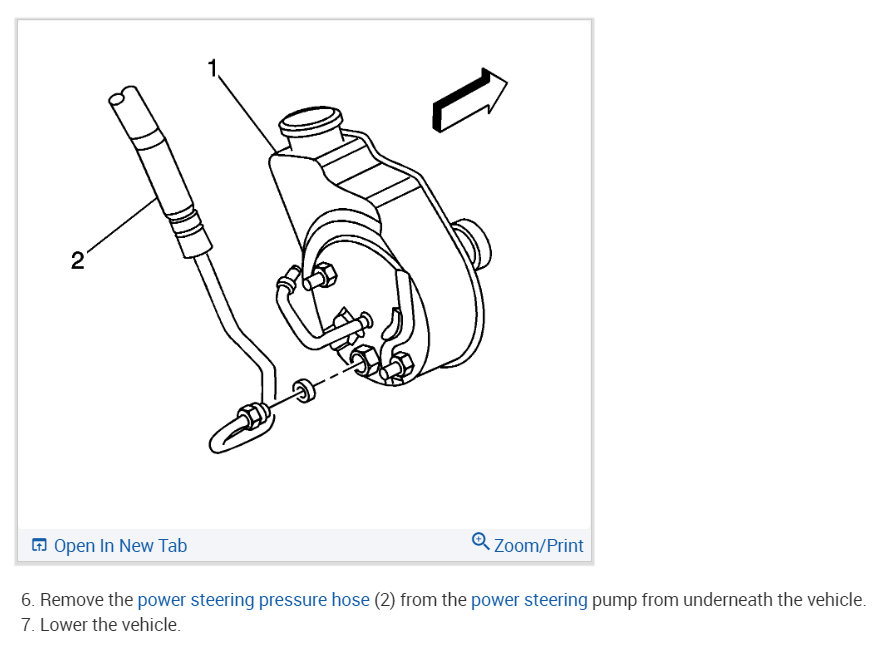 1

2

Open In New Tab

Zoom/Print

6. Remove the power steering pressure hose (2) from the power steering pump from underneath the vehicle.
7. Lower the vehicle.