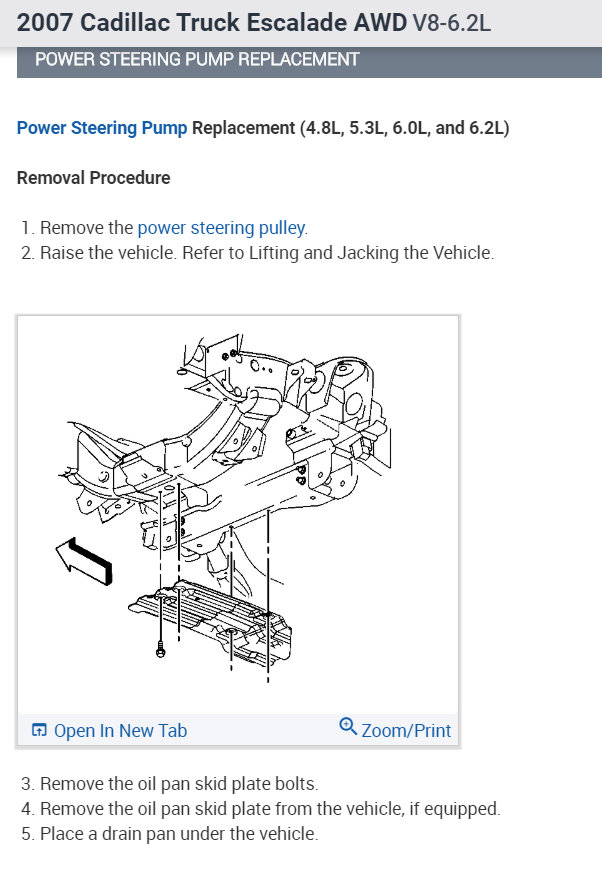 2007 Cadillac Truck Escalade AWD V8-6.2L

POWER STEERING PUMP REPLACEMENT

Power Steering Pump Replacement (4.8L, 5.3L, 6.0L, and 6.2L)

Removal Procedure

1. Remove the power steering pulley.
2. Raise the vehicle. Refer to Lifting and Jacking the Vehicle.

Open In New Tab

Zoom/Print

3. Remove the oil pan skid plate bolts.
4. Remove the oil pan skid plate from the vehicle, if equipped.
5. Place a drain pan under the vehicle.