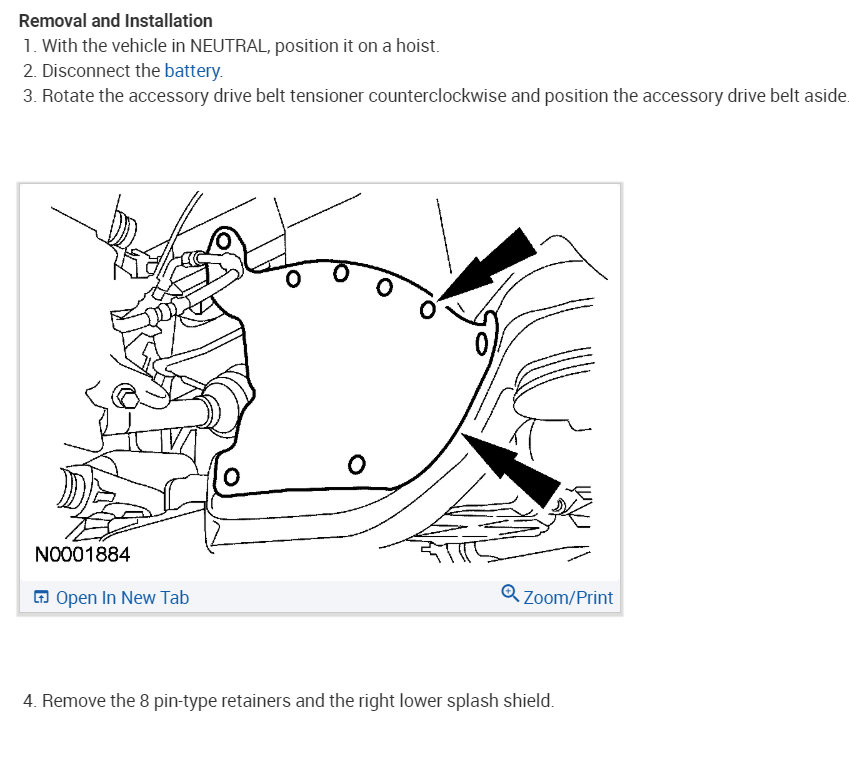 Removal and Installation
1. With the vehicle in NEUTRAL, position it on a hoist.
2. Disconnect the battery.
3. Rotate the accessory drive belt tensioner counterclockwise and position the accessory drive belt aside.

N0001884

Open In New Tab

Zoom/Print

4. Remove the 8 pin-type retainers and the right lower splash shield.