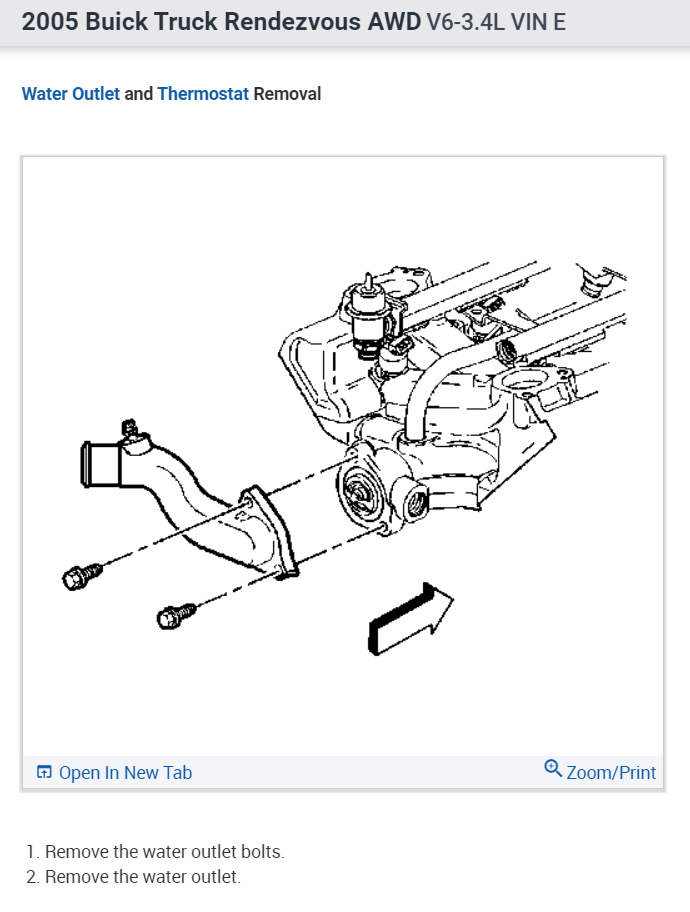 2005 Buick Truck Rendezvous AWD V6-3.4L VIN E

Water Outlet and Thermostat Removal

Open In New Tab

Zoom/Print

1. Remove the water outlet bolts.
2. Remove the water outlet.