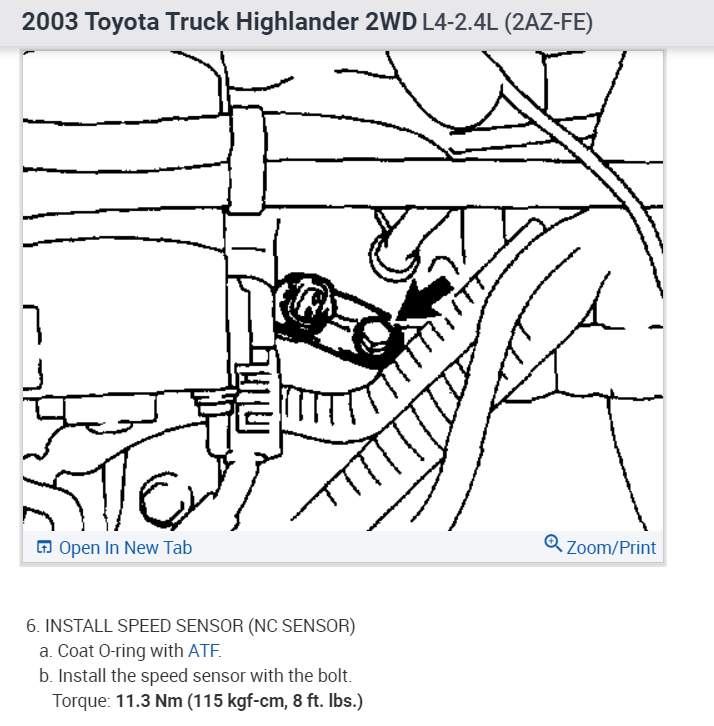 2003 Toyota Truck Highlander 2WD L4-2.4L (2AZ-FE)

Open In New Tab

Zoom/Print

6. INSTALL SPEED SENSOR (NC SENSOR)
a. Coat O-ring with ATF.
b. Install the speed sensor with the bolt.
Torque: 11.3 Nm (115 kgf-cm, 8 ft. lbs.)