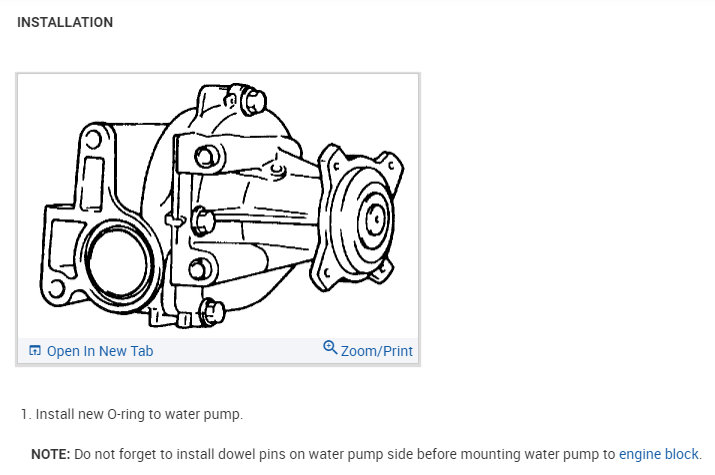 INSTALLATION

Open In New Tab

Zoom/Print

1. Install new O-ring to water pump.

NOTE: Do not forget to install dowel pins on water pump side before mounting water pump to engine block.