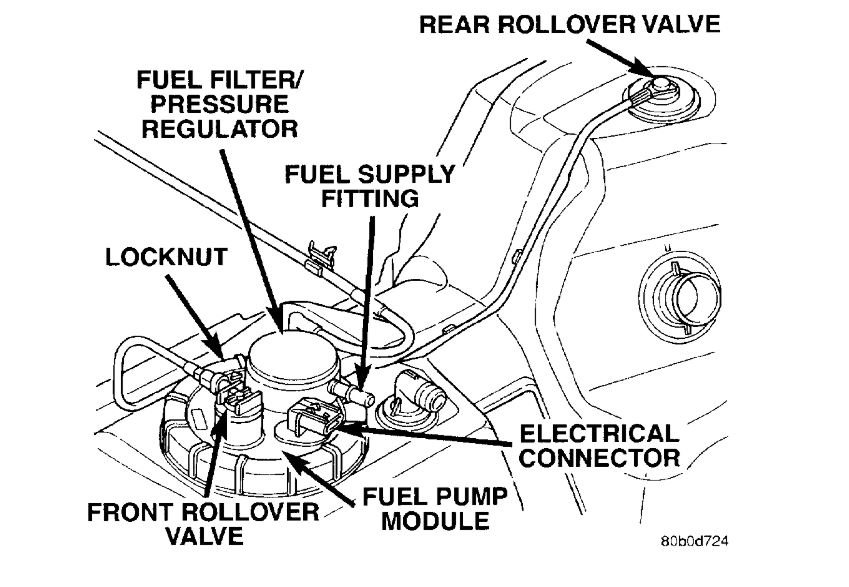 REAR ROLLOVER VALVE

FUEL FILTER/ PRESSURE REGULATOR

FUEL SUPPLY FITTING

LOCKNUT

ELECTRICAL CONNECTOR

FRONT ROLLOVER VALVE

FUEL PUMP MODULE

80b0d724