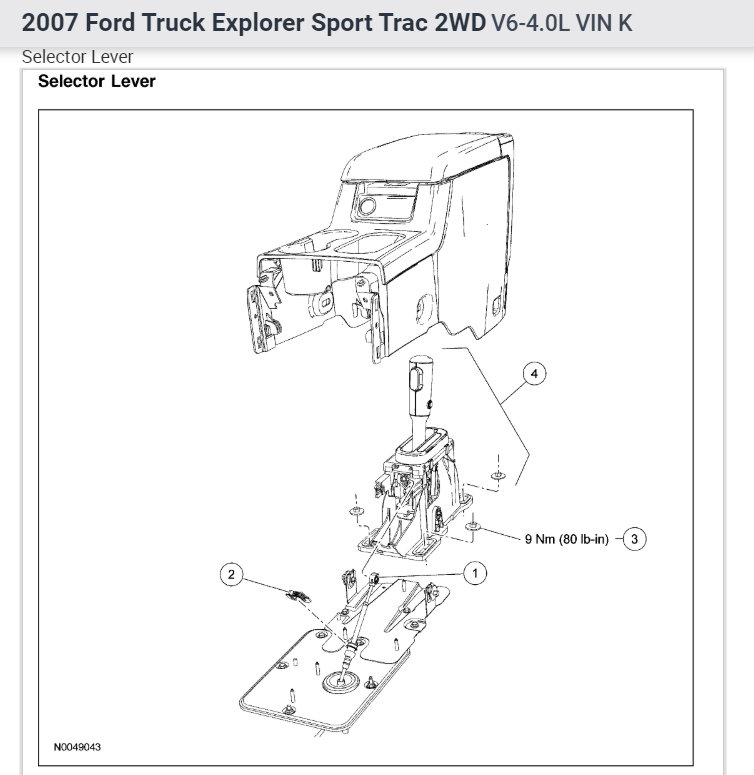 2007 Ford Truck Explorer Sport Trac 2WD V6-4.0L VIN K

Selector Lever

Selector Lever

4

9 Nm (80 lb-in)

3

2

1

N0049043