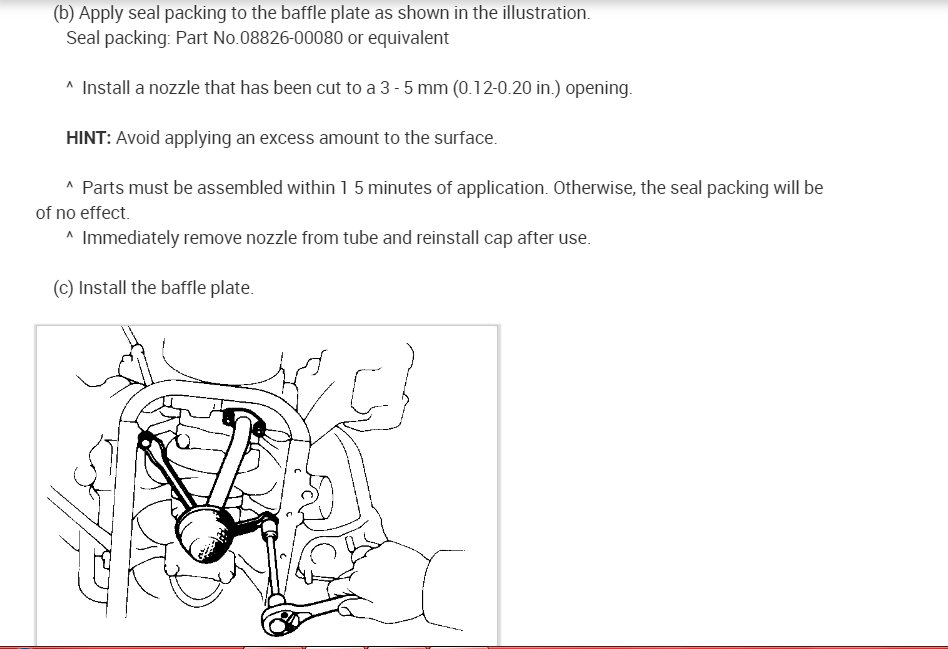 (b) Apply seal packing to the baffle plate as shown in the illustration.
Seal packing: Part No.08826-00080 or equivalent

^ Install a nozzle that has been cut to a 3 - 5 mm (0.12-0.20 in.) opening.

HINT: Avoid applying an excess amount to the surface.

^ Parts must be assembled within 1 5 minutes of application. Otherwise, the seal packing will be of no effect.
^ Immediately remove nozzle from tube and reinstall cap after use.

(c) Install the baffle plate.