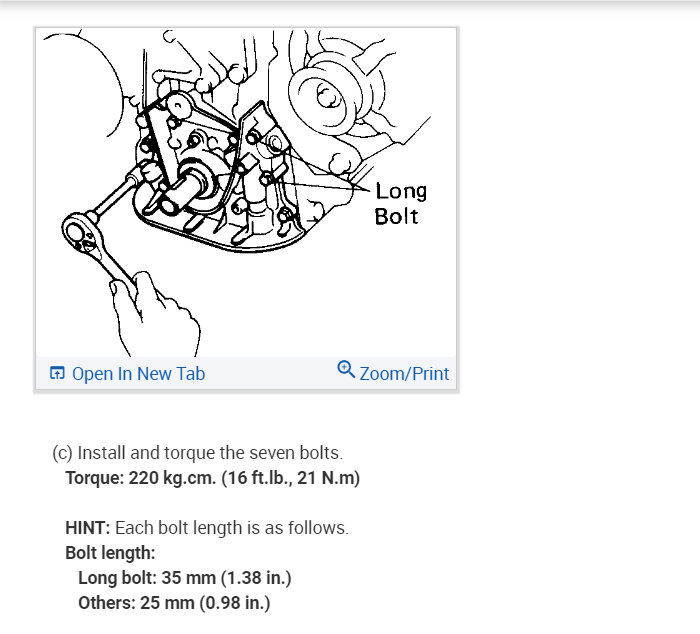 Long Bolt

Open In New Tab

Zoom/Print

(c) Install and torque the seven bolts.
Torque: 220 kg.cm. (16 ft.lb., 21 N.m)

HINT: Each bolt length is as follows.
Bolt length:
Long bolt: 35 mm (1.38 in.)
Others: 25 mm (0.98 in.)