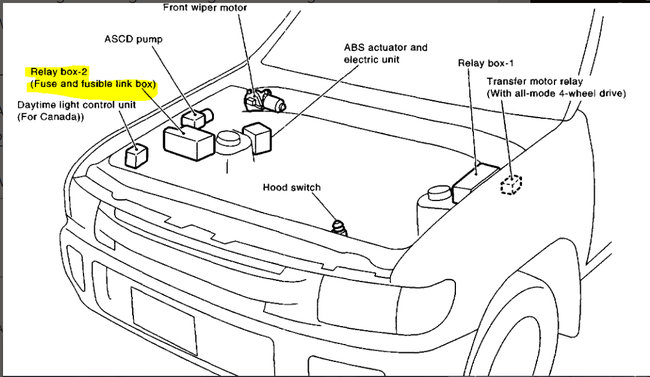 Front wiper motor

ASCD pump

ABS actuator and electric unit

Relay box-1

Relay box-2
(Fuse and fusible link box)

Transfer motor relay
(With all-mode 4-wheel drive)

Daytime light control unit
(For Canada))

Hood switch