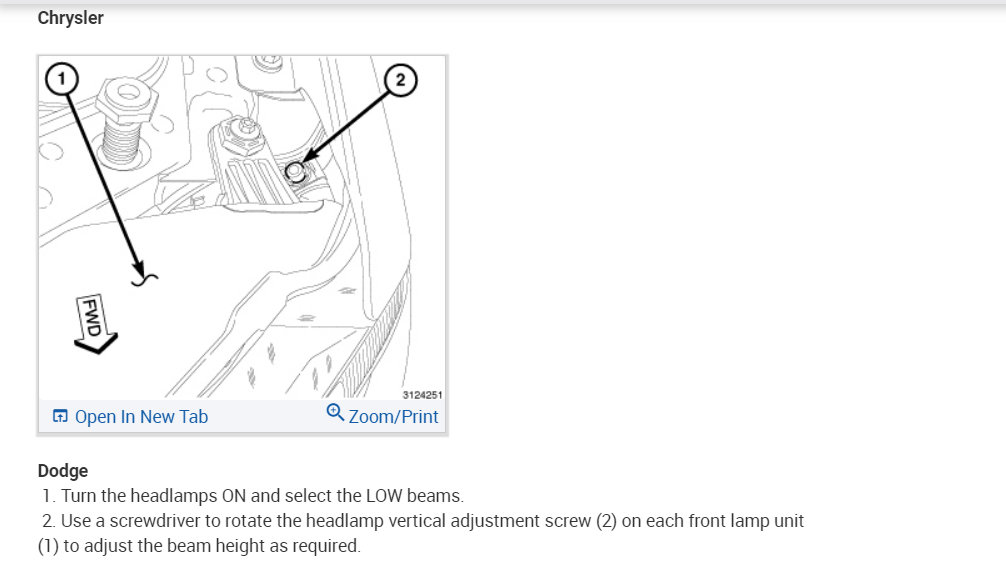 Chrysler

1

2

FWD

3124251

Open In New Tab

Zoom/Print

Dodge

1. Turn the headlamps ON and select the LOW beams.

2. Use a screwdriver to rotate the headlamp vertical adjustment screw (2) on each front lamp unit (1) to adjust the beam height as required.