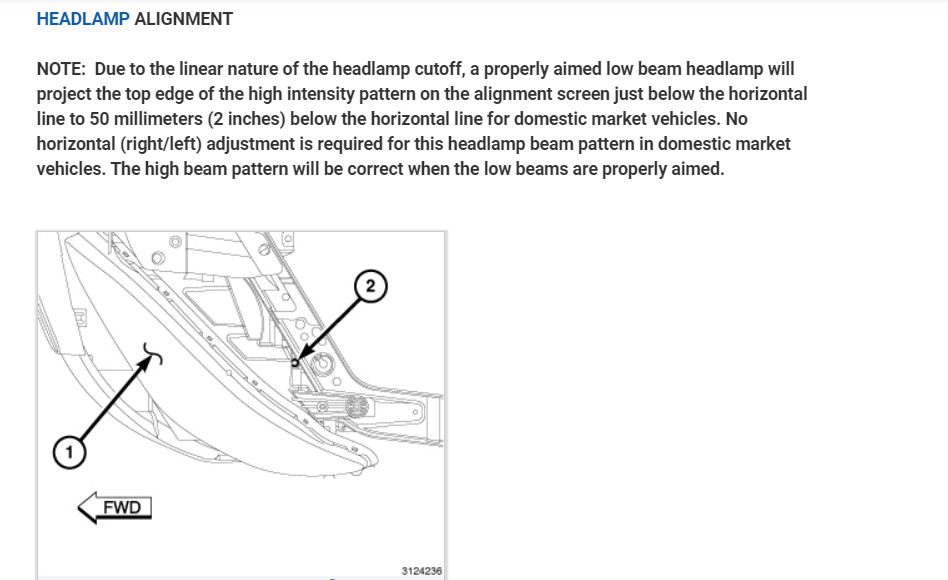 HEADLAMP ALIGNMENT

NOTE: Due to the linear nature of the headlamp cutoff, a properly aimed low beam headlamp will project the top edge of the high intensity pattern on the alignment screen just below the horizontal line to 50 millimeters (2 inches) below the horizontal line for domestic market vehicles. No horizontal (right/left) adjustment is required for this headlamp beam pattern in domestic market vehicles. The high beam pattern will be correct when the low beams are properly aimed.

2

1

FWD

3124236