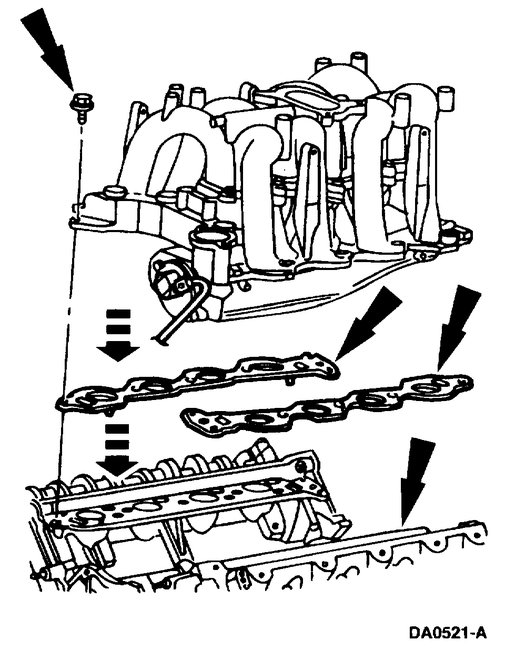 DA0521-A