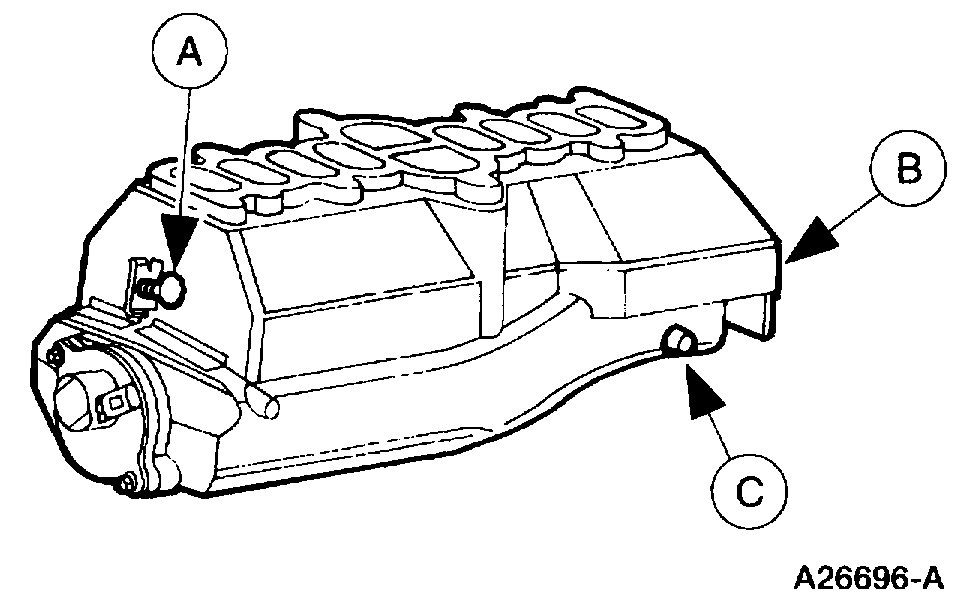 A

B

C

A26696-A