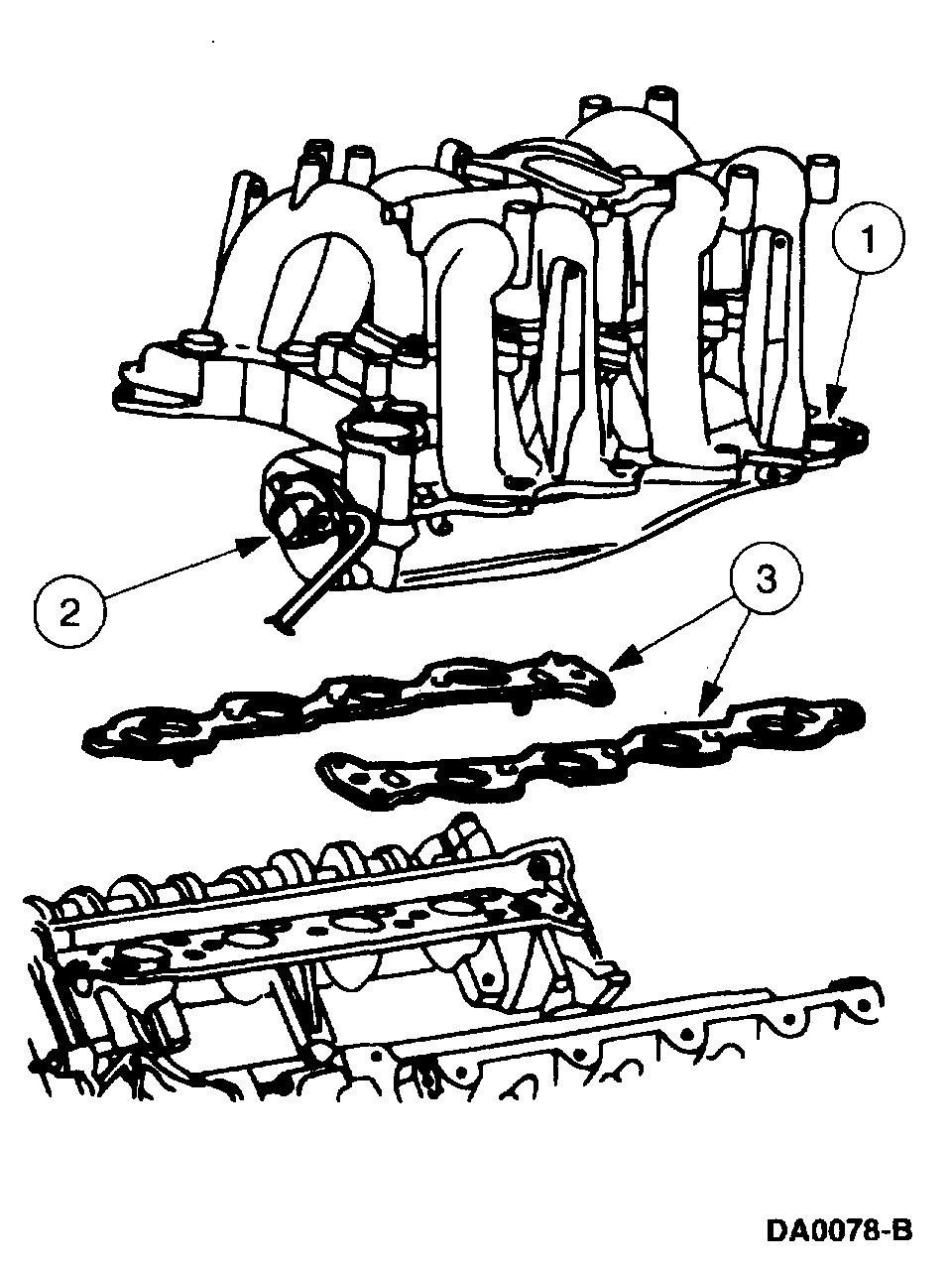 1

2

3

DA0078-B