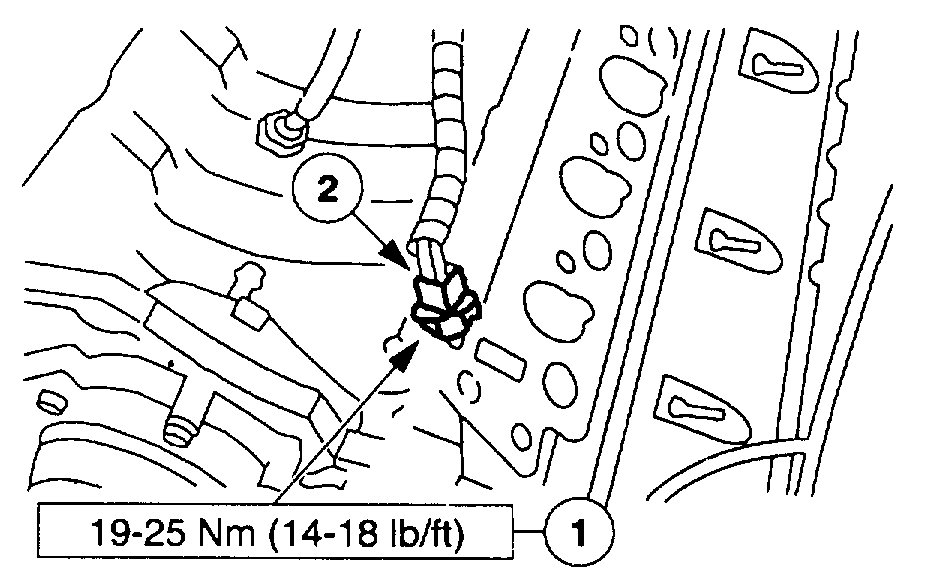 2

19-25 Nm (14-18 lb/ft)

1