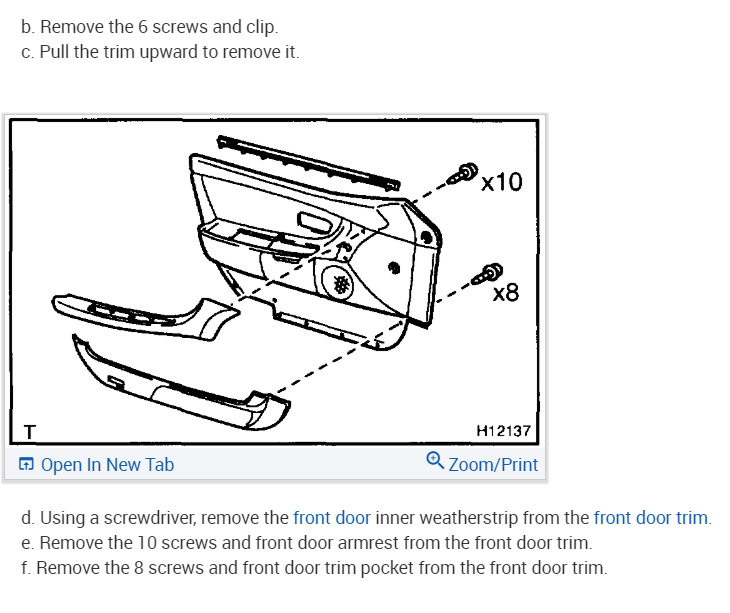 b. Remove the 6 screws and clip.
c. Pull the trim upward to remove it.

x10

x8

T

H12137

Open In New Tab

Zoom/Print

d. Using a screwdriver, remove the front door inner weatherstrip from the front door trim.
e. Remove the 10 screws and front door armrest from the front door trim.
f. Remove the 8 screws and front door trim pocket from the front door trim.