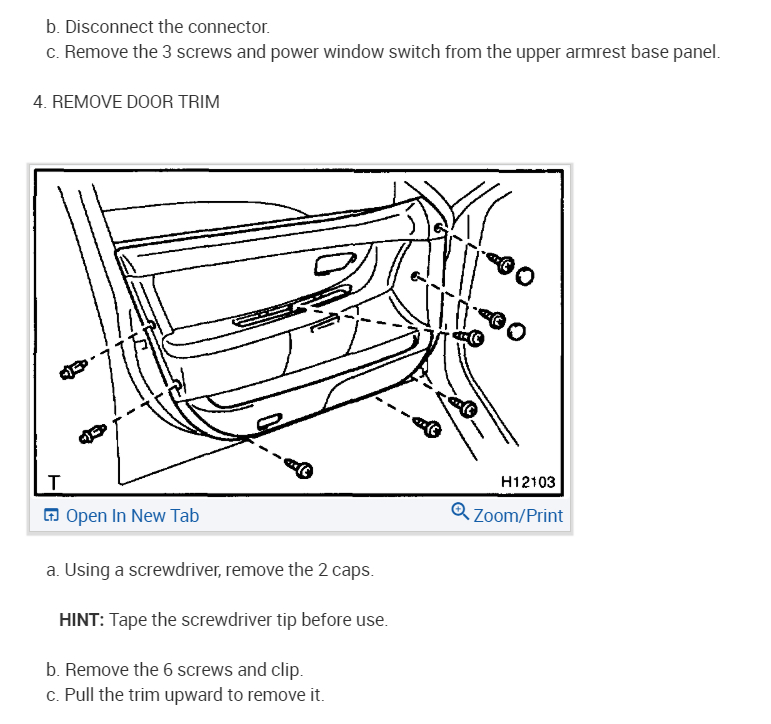 b. Disconnect the connector.
c. Remove the 3 screws and power window switch from the upper armrest base panel.

4. REMOVE DOOR TRIM

T

H12103

Open In New Tab

Zoom/Print

a. Using a screwdriver, remove the 2 caps.

HINT: Tape the screwdriver tip before use.

b. Remove the 6 screws and clip.
c. Pull the trim upward to remove it.