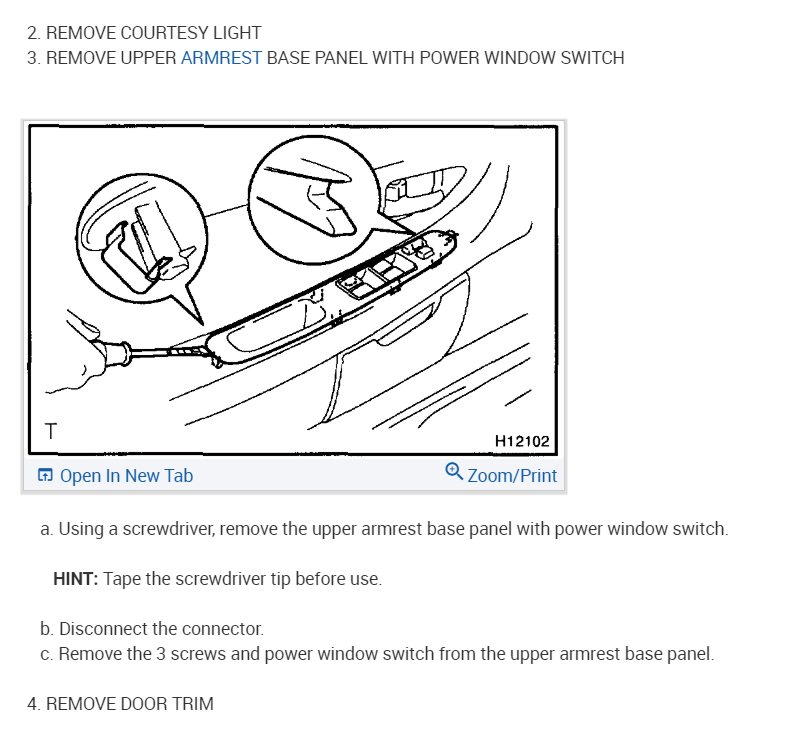 2. REMOVE COURTESY LIGHT
3. REMOVE UPPER ARMREST BASE PANEL WITH POWER WINDOW SWITCH

T

H12102

Open In New Tab

Zoom/Print

a. Using a screwdriver, remove the upper armrest base panel with power window switch.

HINT: Tape the screwdriver tip before use.

b. Disconnect the connector.
c. Remove the 3 screws and power window switch from the upper armrest base panel.

4. REMOVE DOOR TRIM