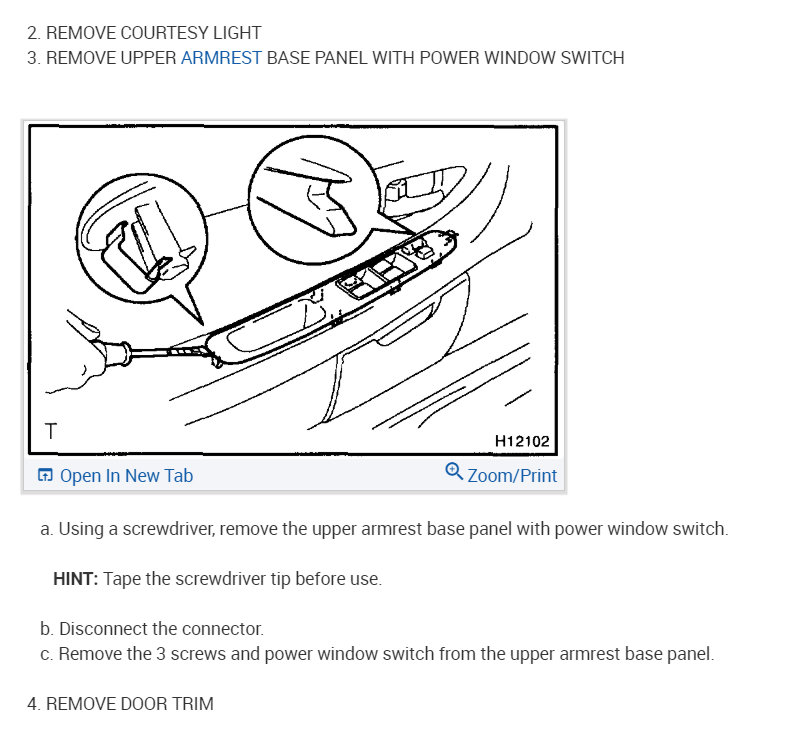 2. REMOVE COURTESY LIGHT
3. REMOVE UPPER ARMREST BASE PANEL WITH POWER WINDOW SWITCH

T
H12102

Open In New Tab
Zoom/Print

a. Using a screwdriver, remove the upper armrest base panel with power window switch.

HINT: Tape the screwdriver tip before use.

b. Disconnect the connector.
c. Remove the 3 screws and power window switch from the upper armrest base panel.

4. REMOVE DOOR TRIM